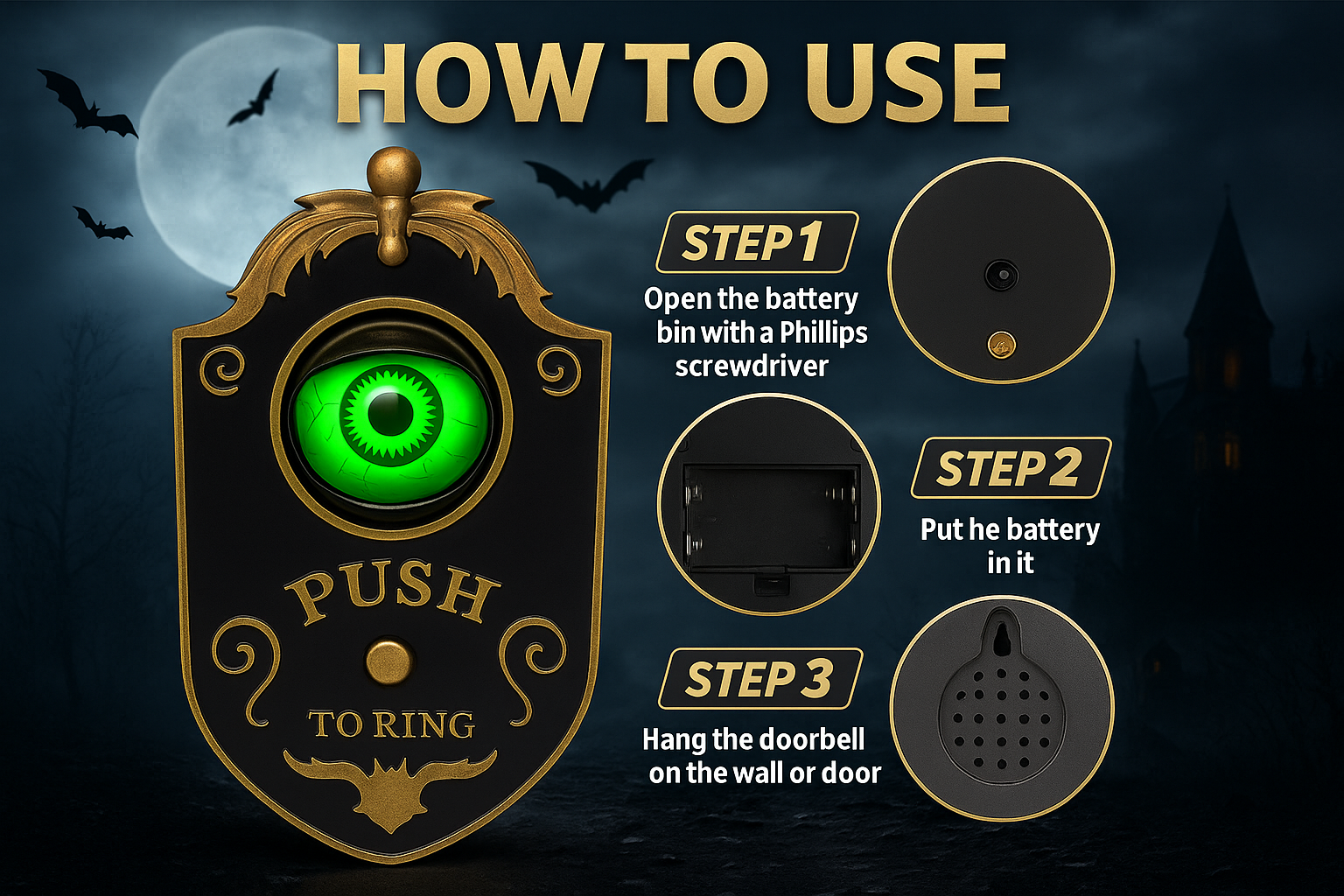 HOW TO USE

PUSH

TO RING

STEP 1

Open the battery bin with a Phillips screwdriver

STEP 2

Put he battery in it

STEP 3

Hang the doorbell on the wall or door