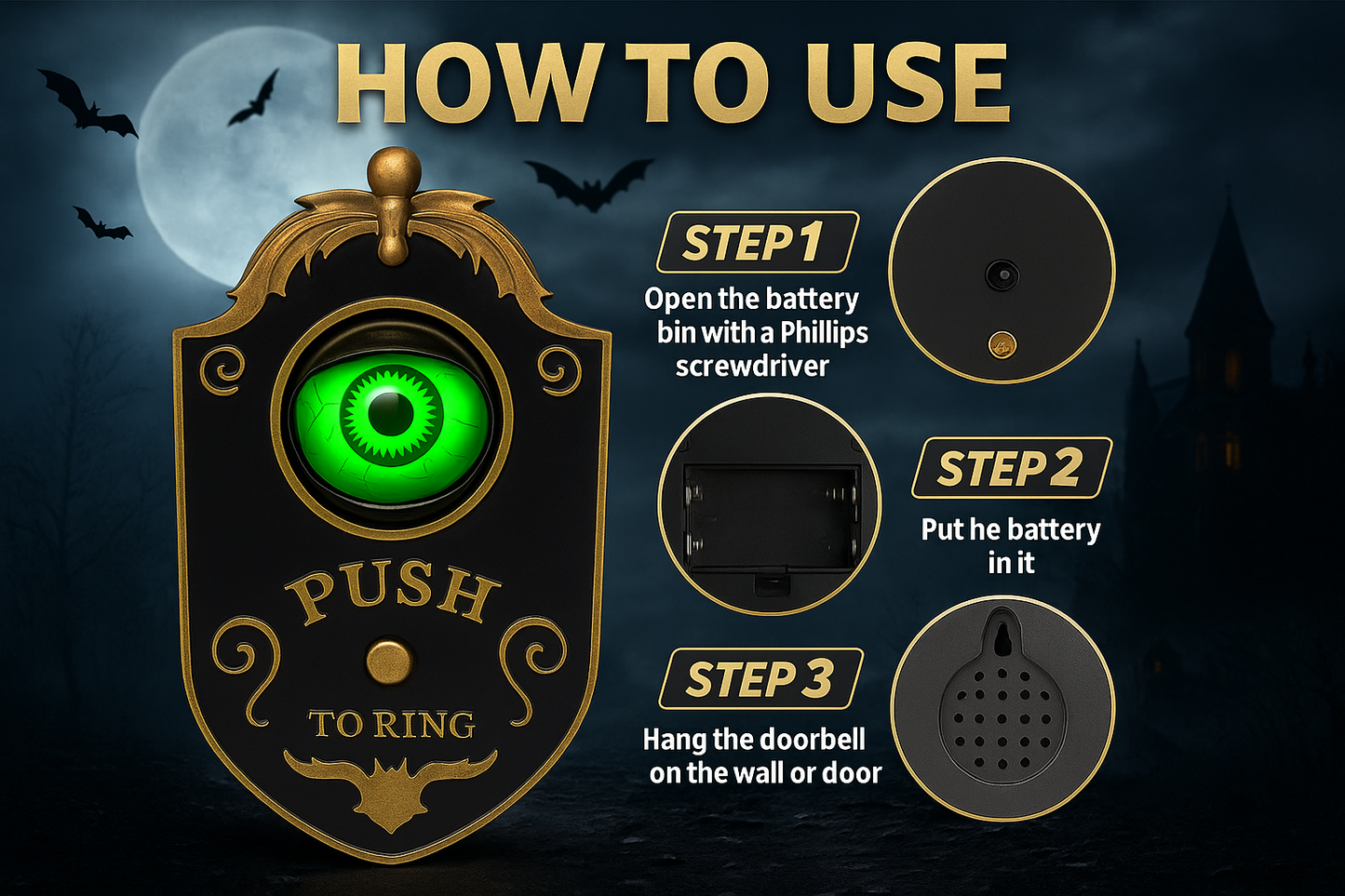 HOW TO USE

PUSH

TO RING

STEP 1
Open the battery bin with a Phillips screwdriver

STEP 2
Put he battery in it

STEP 3
Hang the doorbell on the wall or door